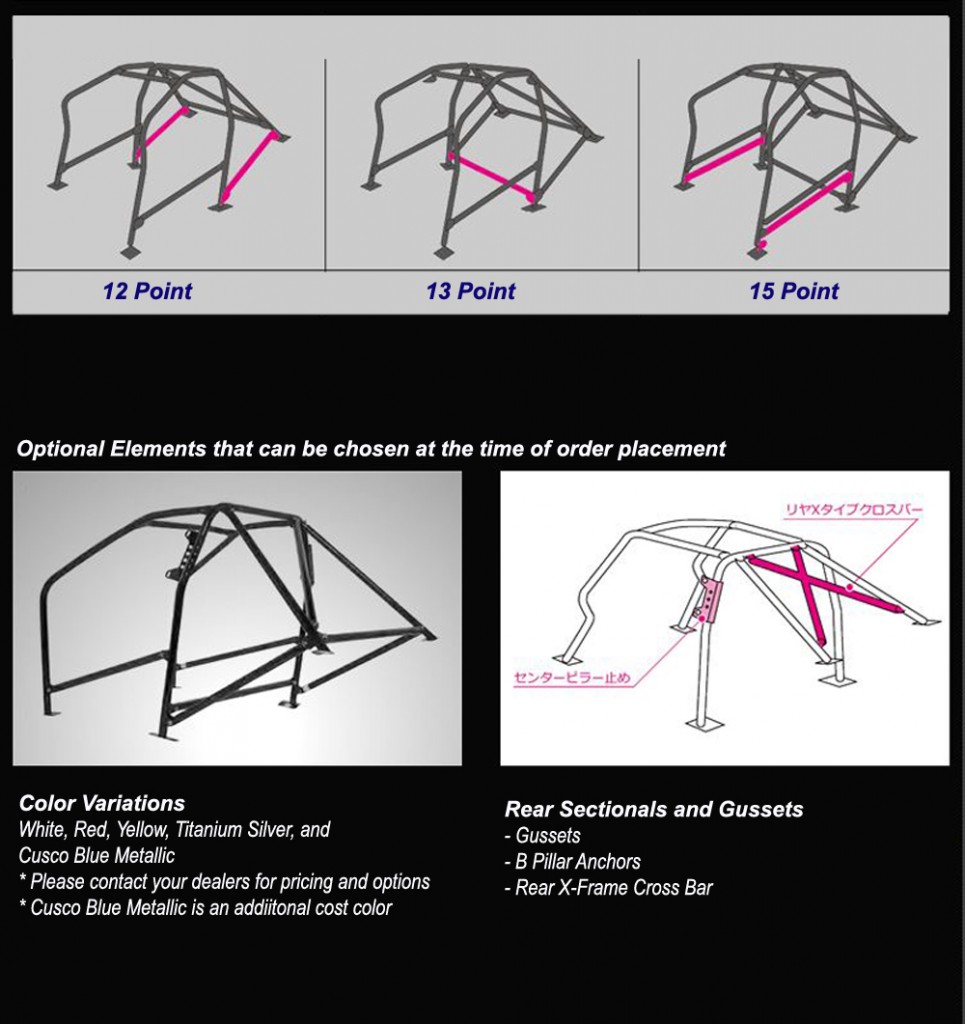 12 Point

13 Point

15 Point

Optional Elements that can be chosen at the time of order placement

リヤXタイプクロスバー

センターピラー止め

Color Variations
White, Red, Yellow, Titanium Silver, and Cusco Blue Metallic
* Please contact your dealers for pricing and options
* Cusco Blue Metallic is an addiitonal cost color

Rear Sectionals and Gussets
- Gussets
- B Pillar Anchors
- Rear X-Frame Cross Bar