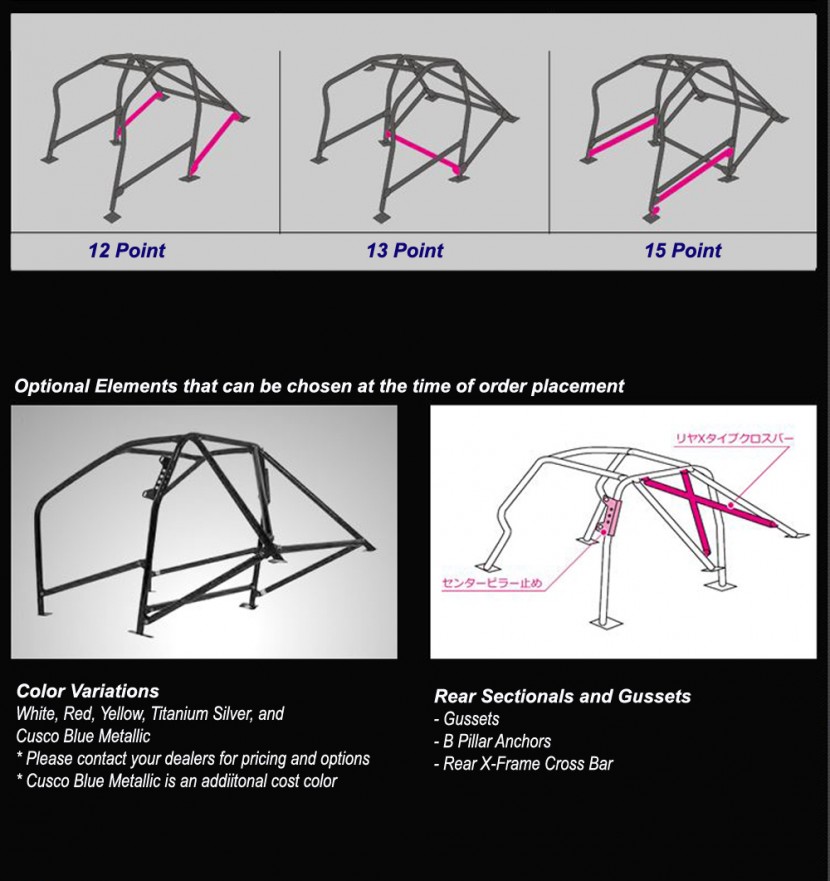 12 Point

13 Point

15 Point

Optional Elements that can be chosen at the time of order placement

リヤXタイプクロスバー

センターピラー止め

Color Variations
White, Red, Yellow, Titanium Silver, and Cusco Blue Metallic
* Please contact your dealers for pricing and options
* Cusco Blue Metallic is an addiitonal cost color

Rear Sectionals and Gussets
- Gussets
- B Pillar Anchors
- Rear X-Frame Cross Bar